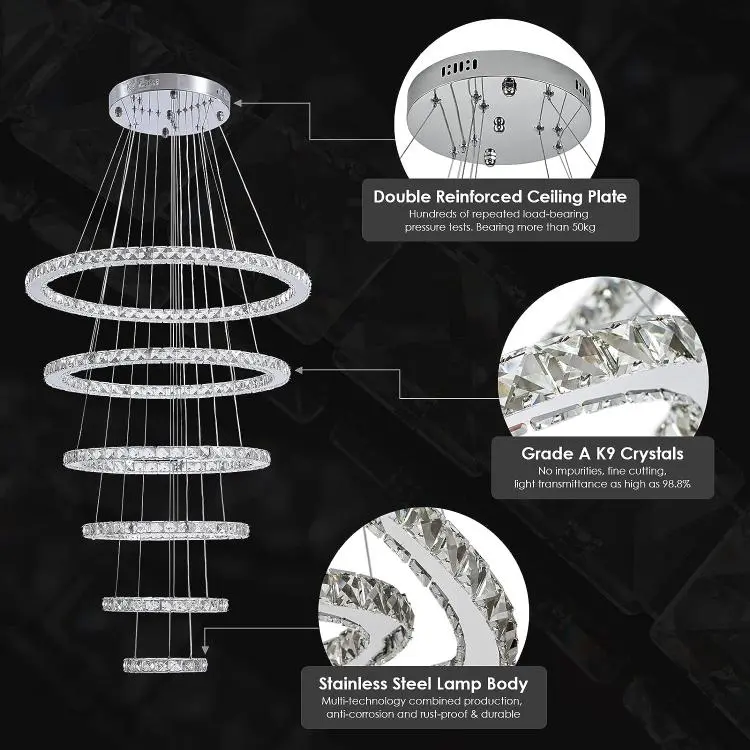 Double Reinforced Ceiling Plate
Hundreds of repeated load-bearing pressure tests. Bearing more than 50kg

Grade A K9 Crystals
No impurities, fine cutting, light transmittance as high as 98.8%

Stainless Steel Lamp Body
Multi-technology combined production, anti-corrosion and rust-proof & durable